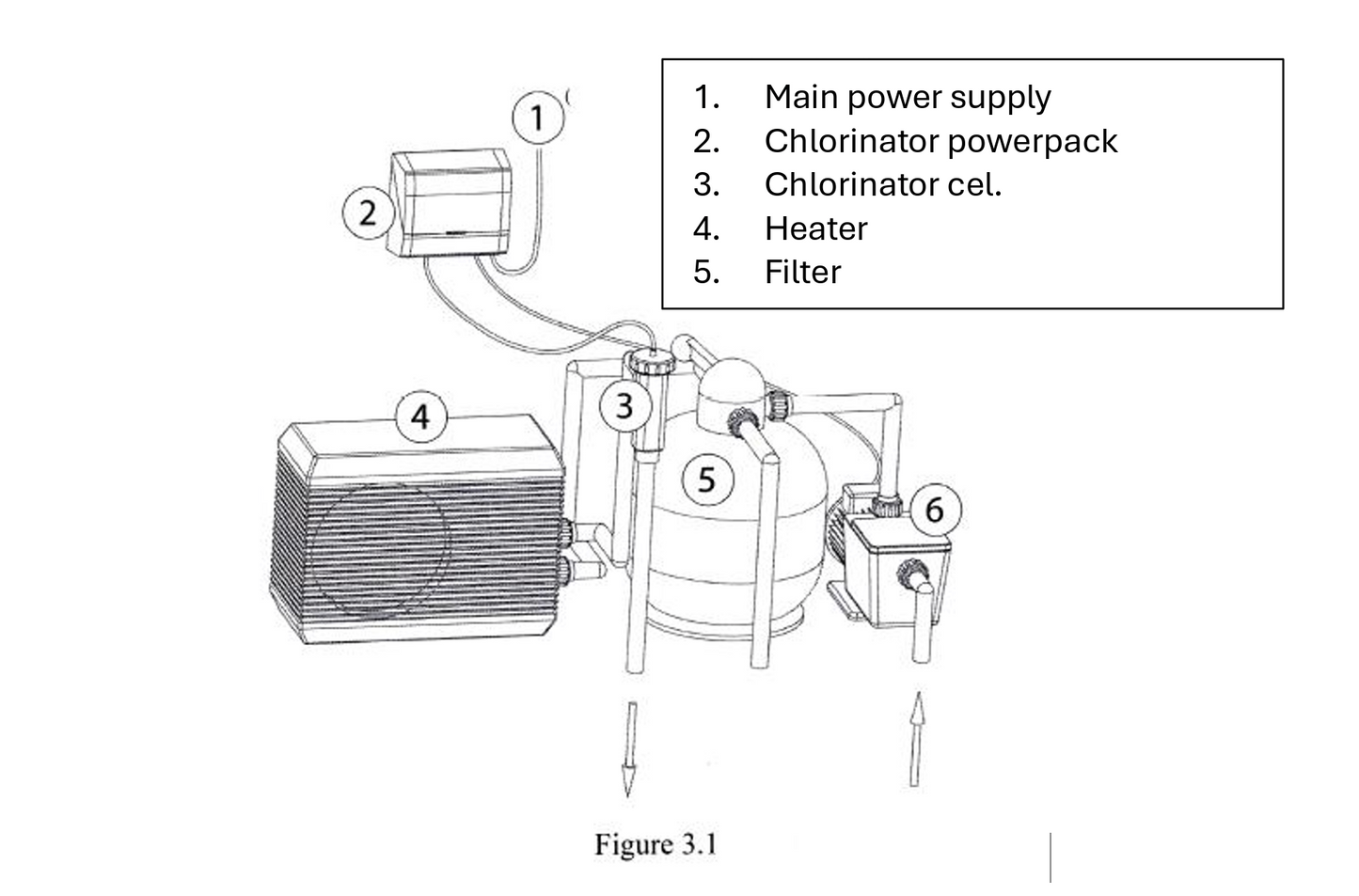 1. Main power supply
2. Chlorinator powerpack
3. Chlorinator cel.
4. Heater
5. Filter

1

2

3

4

5

6

Figure 3.1