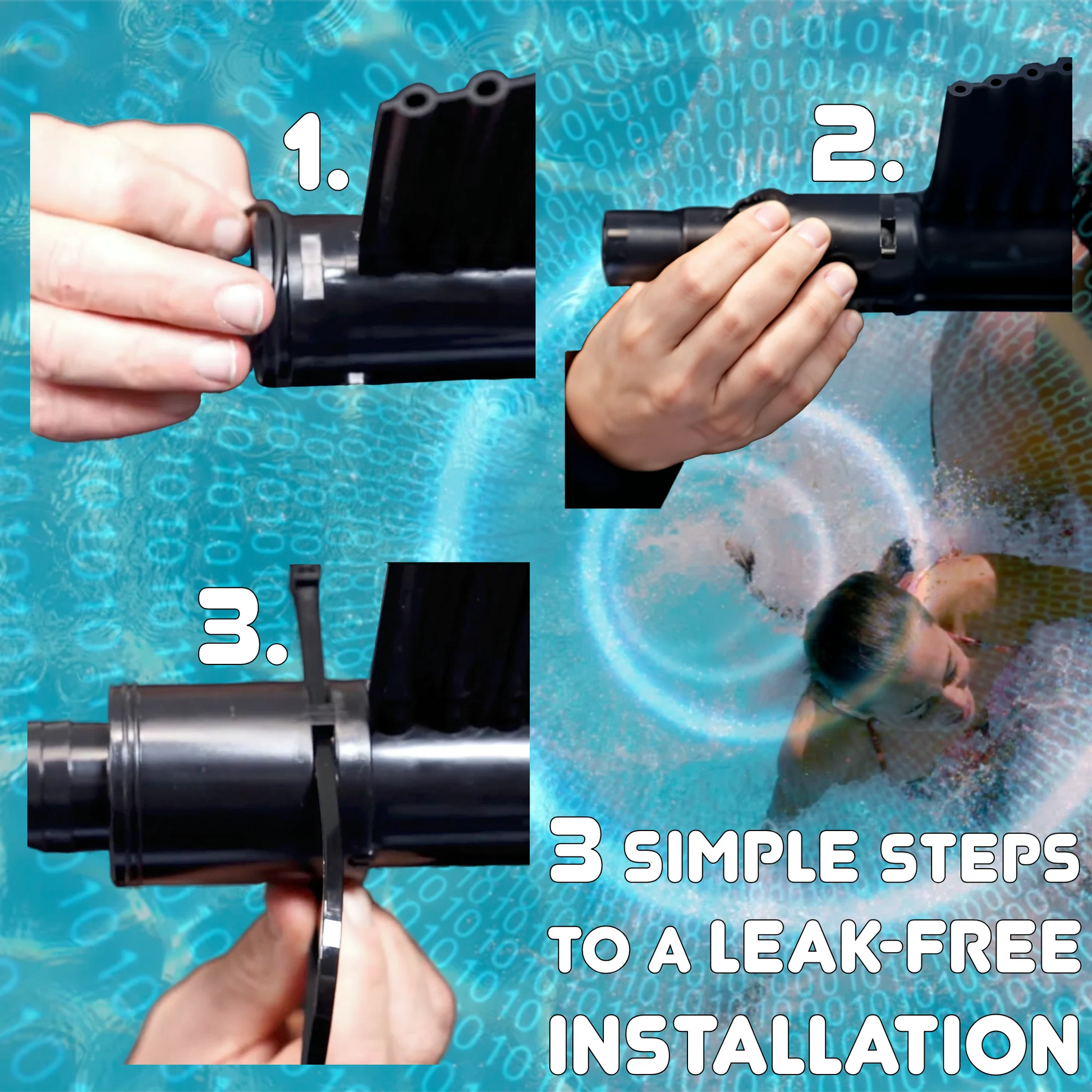 1.

2.

3.

3 SIMPLE STEPS TO A LEAK-FREE INSTALLATION